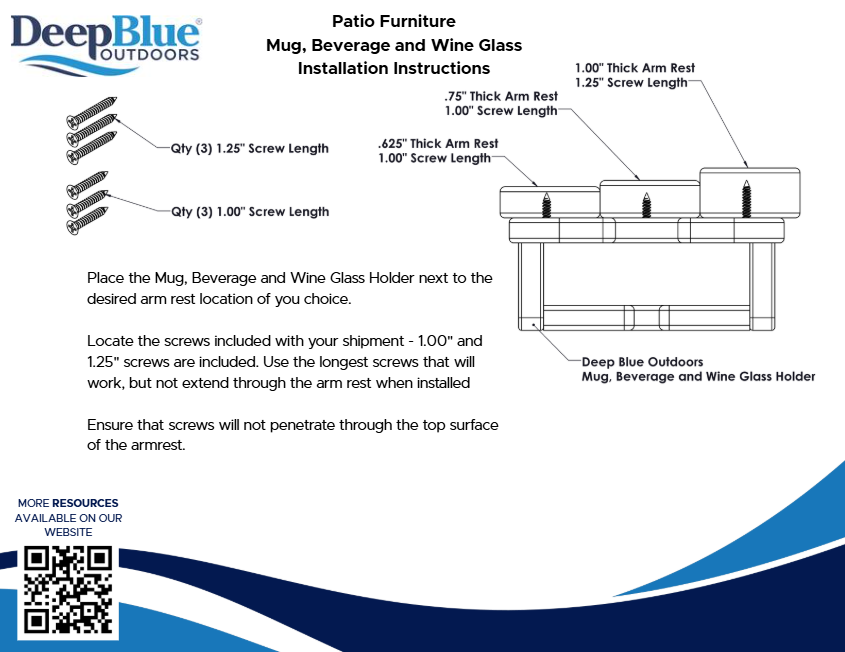 DeepBlue®
OUTDOORS

Patio Furniture
Mug, Beverage and Wine Glass
Installation Instructions

Qty (3) 1.25" Screw Length

Qty (3) 1.00" Screw Length

1.00" Thick Arm Rest
1.25" Screw Length

.75" Thick Arm Rest
1.00" Screw Length

.625" Thick Arm Rest
1.00" Screw Length

Deep Blue Outdoors
Mug, Beverage and Wine Glass Holder

Place the Mug, Beverage and Wine Glass Holder next to the desired arm rest location of you choice.

Locate the screws included with your shipment - 1.00" and 1.25" screws are included. Use the longest screws that will work, but not extend through the arm rest when installed

Ensure that screws will not penetrate through the top surface of the armrest.

MORE RESOURCES AVAILABLE ON OUR WEBSITE